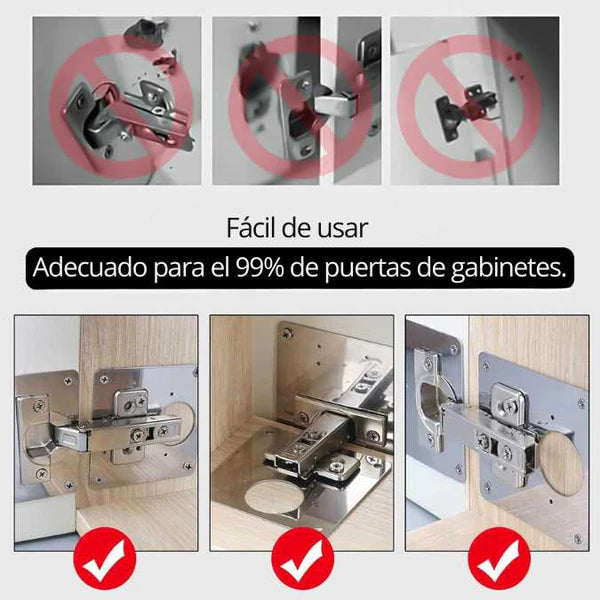 Fácil de usar

Adecuado para el 99% de puertas de gabinetes.