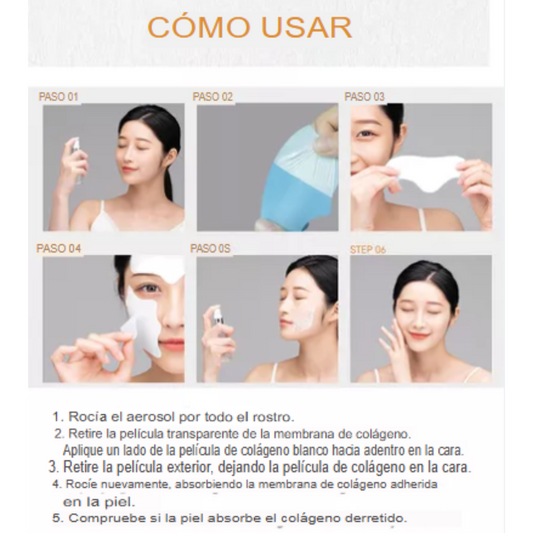 CÓMO USAR

PASO 01

PASO 02

PASO 03

PASO 04

PASO 0S

STEP 06

1. Rocía el aerosol por todo el rostro.
2. Retire la película transparente de la membrana de colágeno. Aplique un lado de la película de colágeno blanco hacia adentro en la cara.
3. Retire la película exterior, dejando la película de colágeno en la cara.
4. Rocíe nuevamente, absorbiendo la membrana de colágeno adherida en la piel.
5. Compruebe si la piel absorbe el colágeno derretido.